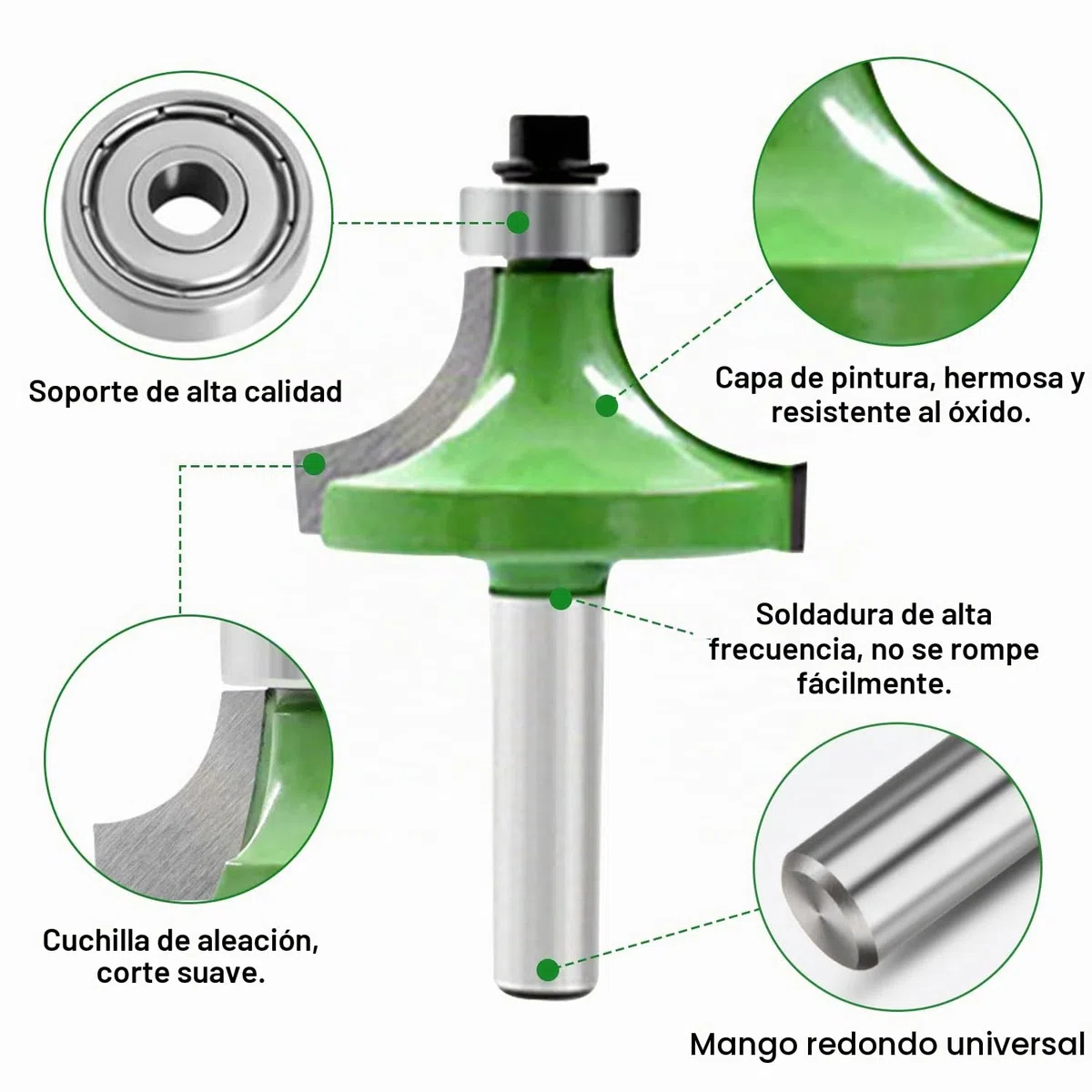 Soporte de alta calidad

Capa de pintura, hermosa y resistente al óxido.

Soldadura de alta frecuencia, no se rompe fácilmente.

Cuchilla de aleación, corte suave.

Mango redondo universal