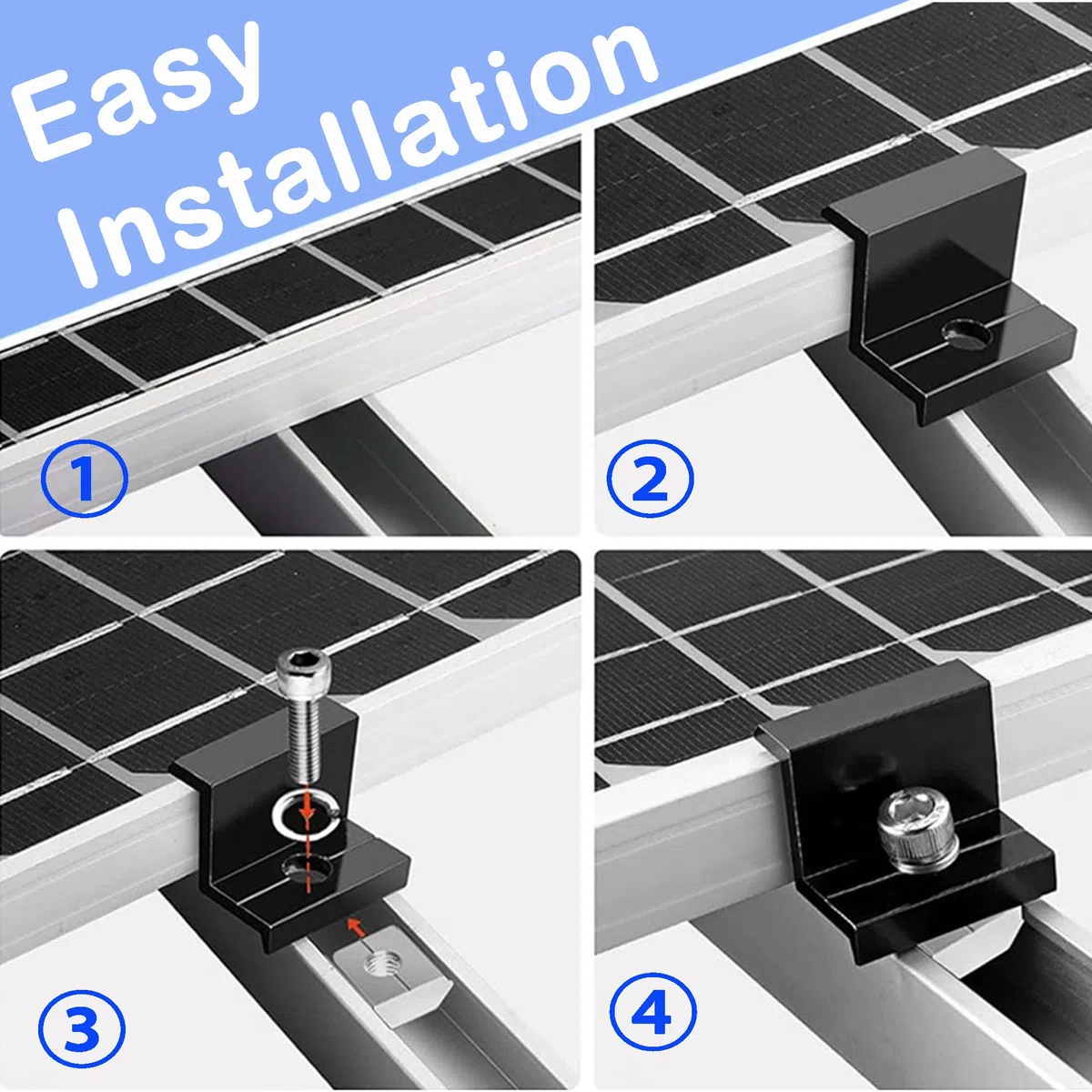 Easy Installation

1

2

3

4