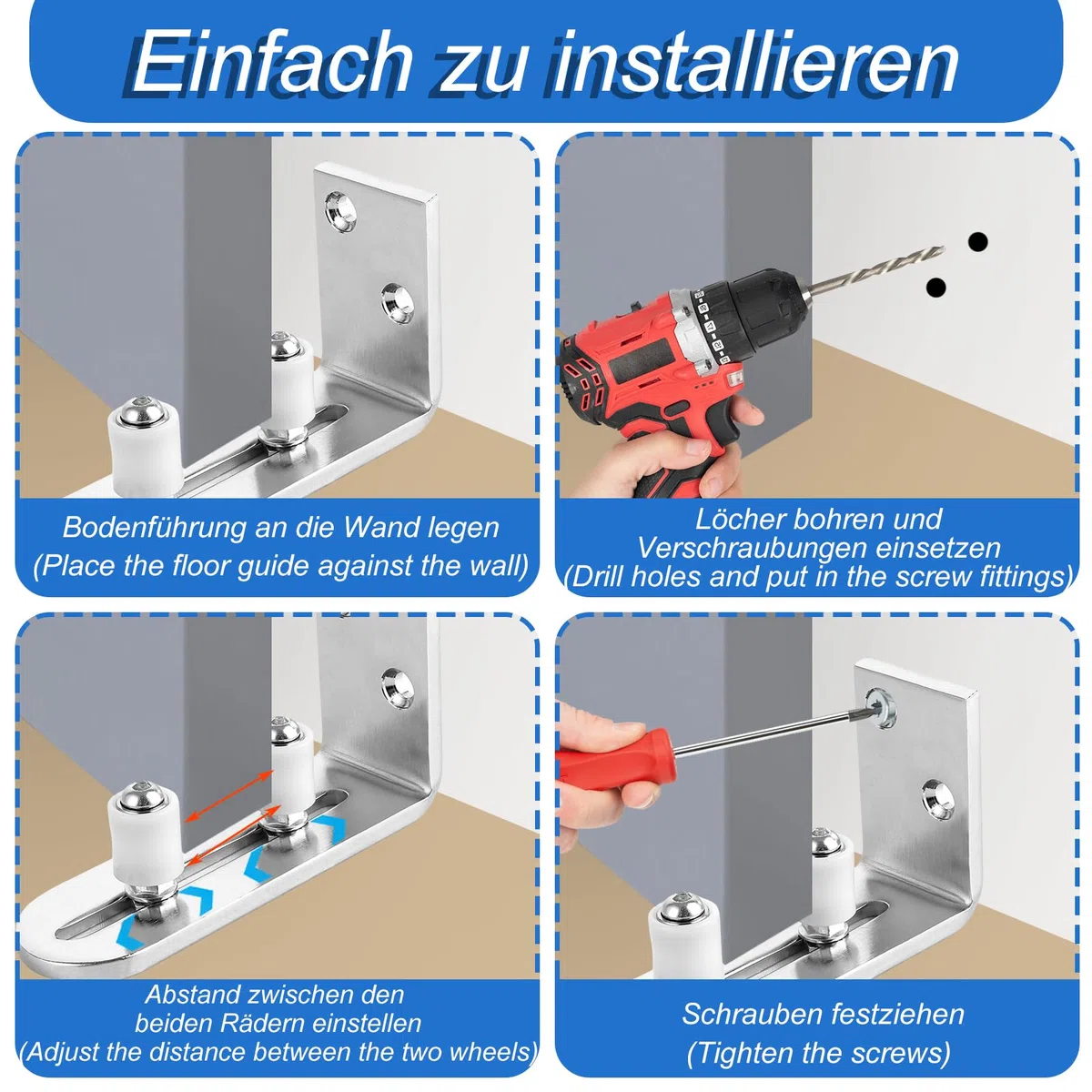 Einfach zu installieren

Bodenführung an die Wand legen
(Place the floor guide against the wall)

Löcher bohren und
Verschraubungen einsetzen
(Drill holes and put in the screw fittings)

Abstand zwischen den
beiden Rädern einstellen
(Adjust the distance between the two wheels)

Schrauben festziehen
(Tighten the screws)